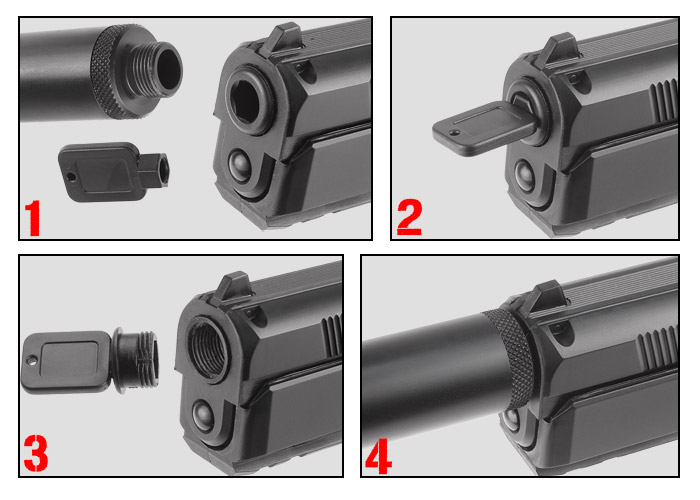 1

2

3

4